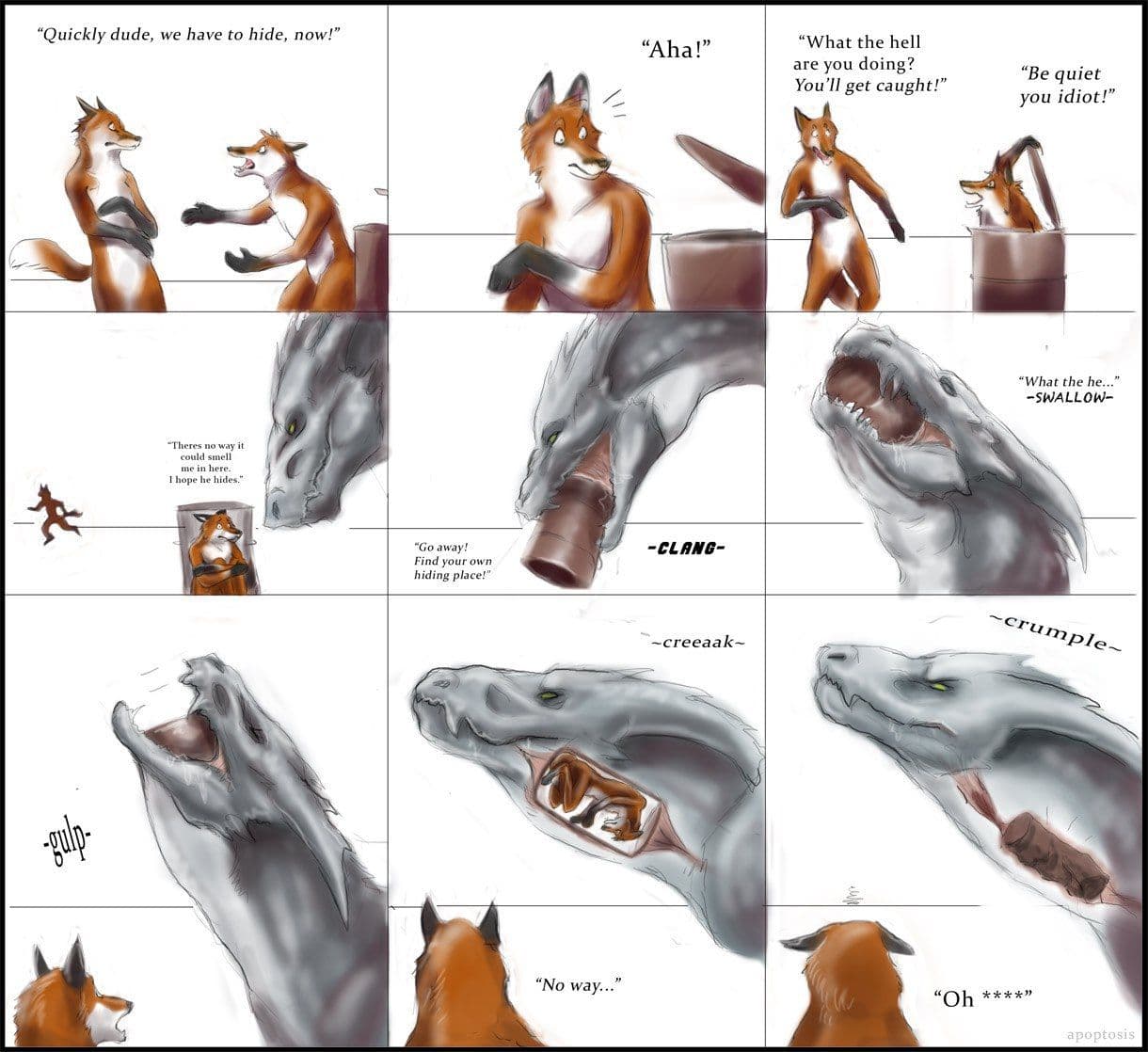 "Quickly dude, we have to hide, now!"

"Aha!"

"What the hell are you doing? You'll get caught!"

"Be quiet you idiot!"

"Theres no way it could smell me in here. I hope he hides."

"Go away! Find your own hiding place!"

-CLANG-

"What the he..."
-SWALLOW-

-gulp-

~creeaak~

"No way..."

~crumple~

"Oh ****"

apoptosis